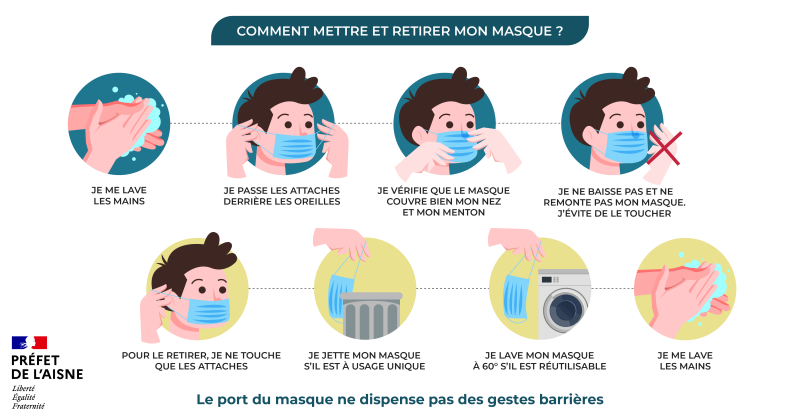 COMMENT METTRE ET RETIRER MON MASQUE ?

JE ME LAVE LES MAINS

JE PASSE LES ATTACHES DERRIÈRE LES OREILLES

JE VÉRIFIE QUE LE MASQUE COUVRE BIEN MON NEZ ET MON MENTON

JE NE BAISSE PAS ET NE REMONTE PAS MON MASQUE. J'ÉVITE DE LE TOUCHER

POUR LE RETIRER, JE NE TOUCHE QUE LES ATTACHES

JE JETTE MON MASQUE S'IL EST À USAGE UNIQUE

JE LAVE MON MASQUE À 60° S'IL EST RÉUTILISABLE

JE ME LAVE LES MAINS

PRÉFET DE L'AISNE
Liberté
Égalité
Fraternité

Le port du masque ne dispense pas des gestes barrières